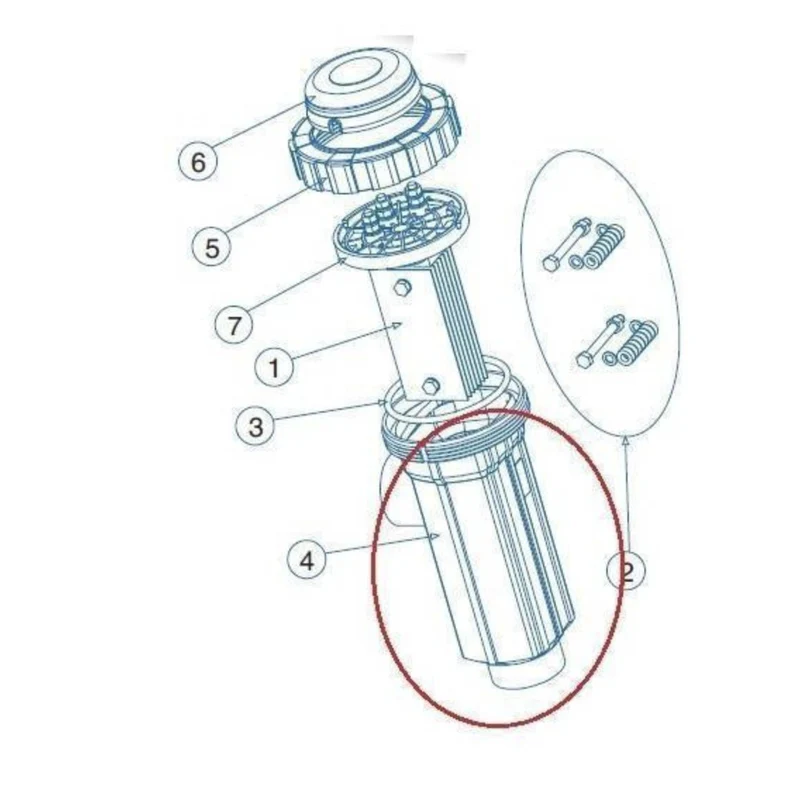 6
5
7
1
3
4
2