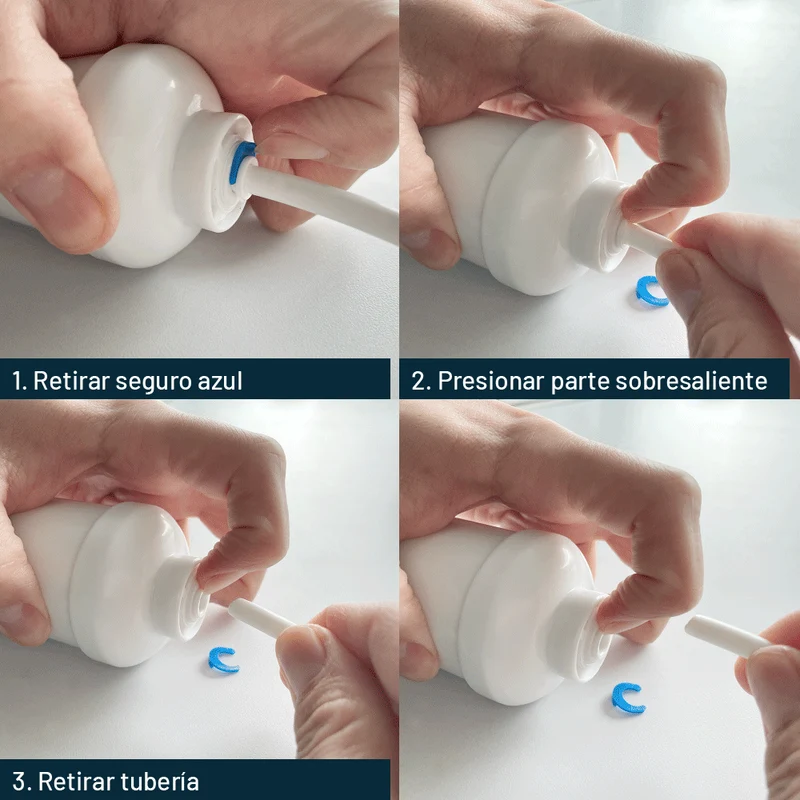 1. Retirar seguro azul

2. Presionar parte sobresaliente

3. Retirar tubería